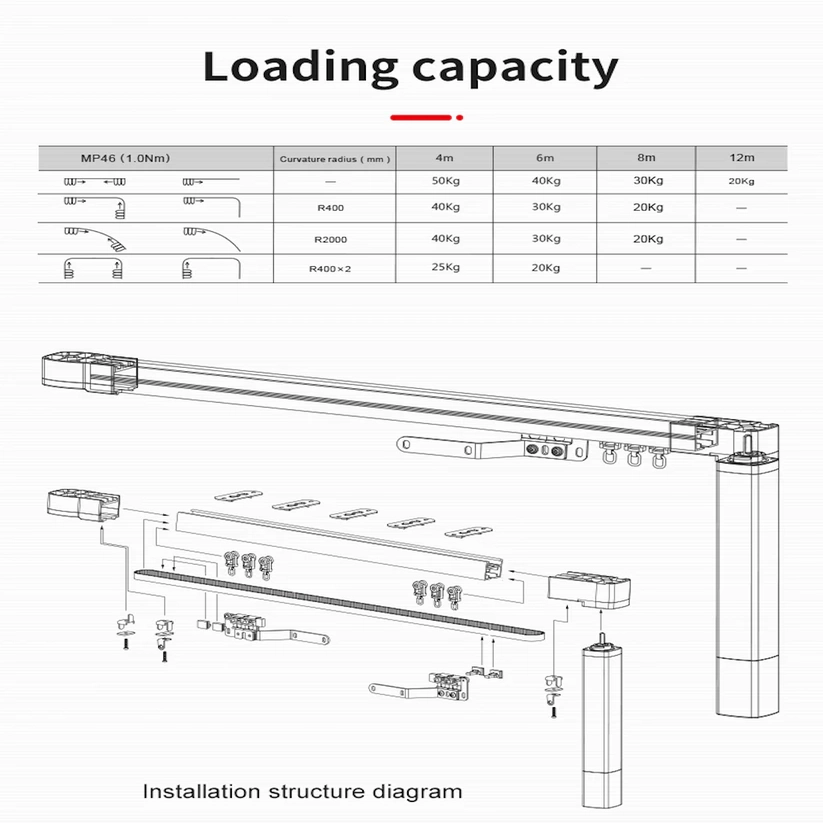 Loading capacity

| MP46 (1.0Nm) | Curvature radius ( mm ) | 4m | 6m | 8m | 12m |
|---|---|---|---|---|---|
| | — | 50Kg | 40Kg | 30Kg | 20Kg |
| | R400 | 40Kg | 30Kg | 20Kg | — |
| | R2000 | 40Kg | 30Kg | 20Kg | — |
| | R400×2 | 25Kg | 20Kg | — | — |

Installation structure diagram